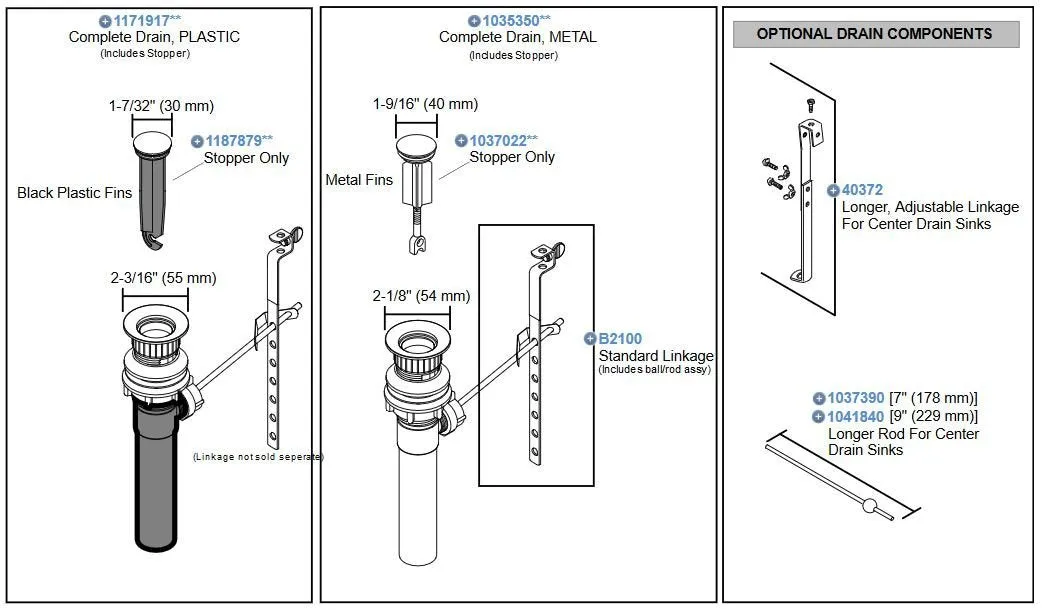 1171917**
Complete Drain, PLASTIC
(Includes Stopper)

1-7/32" (30 mm)

1187879**
Stopper Only

Black Plastic Fins

2-3/16" (55 mm)

(Linkage not sold seperate)

1035350**
Complete Drain, METAL
(Includes Stopper)

1-9/16" (40 mm)

1037022**
Stopper Only

Metal Fins

2-1/8" (54 mm)

B2100
Standard Linkage
(Includes ball/rod assy)

OPTIONAL DRAIN COMPONENTS

40372
Longer, Adjustable Linkage For Center Drain Sinks

1037390 [7" (178 mm)]
1041840 [9" (229 mm)]
Longer Rod For Center Drain Sinks