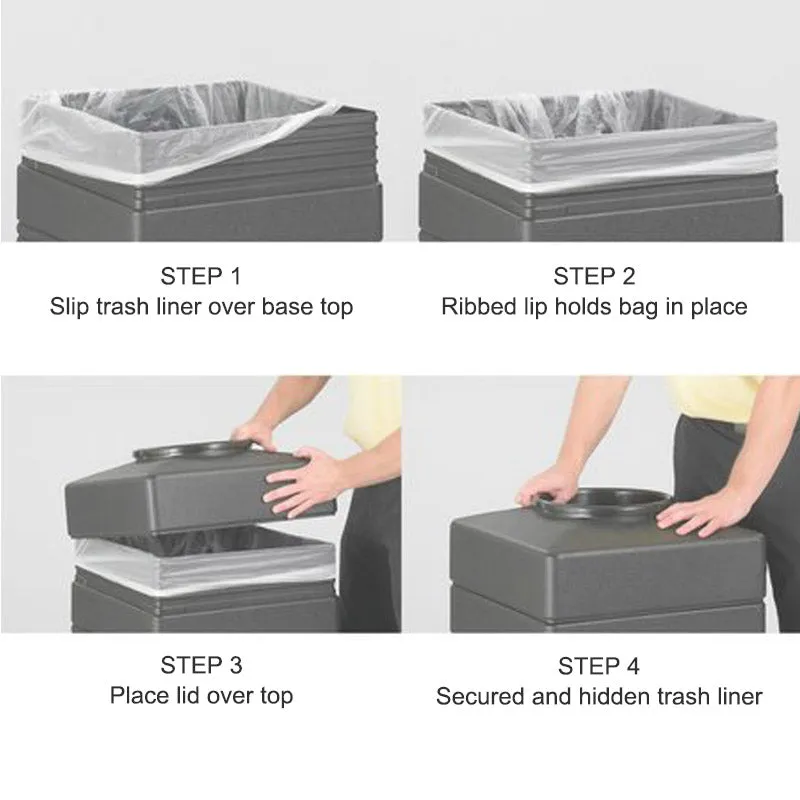 STEP 1
Slip trash liner over base top

STEP 2
Ribbed lip holds bag in place

STEP 3
Place lid over top

STEP 4
Secured and hidden trash liner